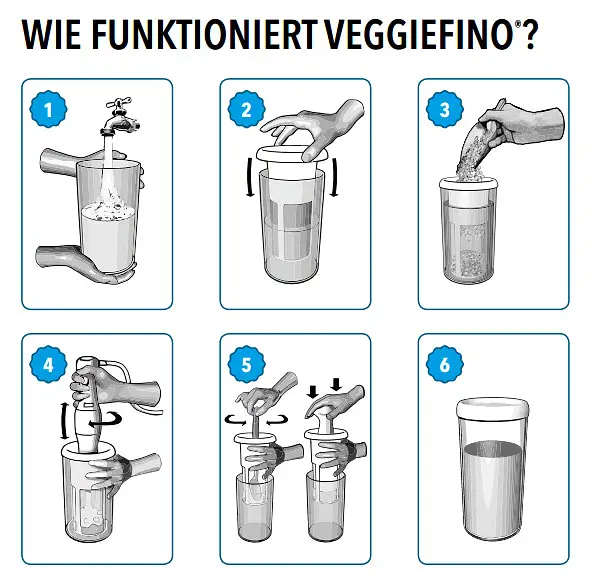 WIE FUNKTIONIERT VEGGIEFINO®?

1

2

3

4

5

6